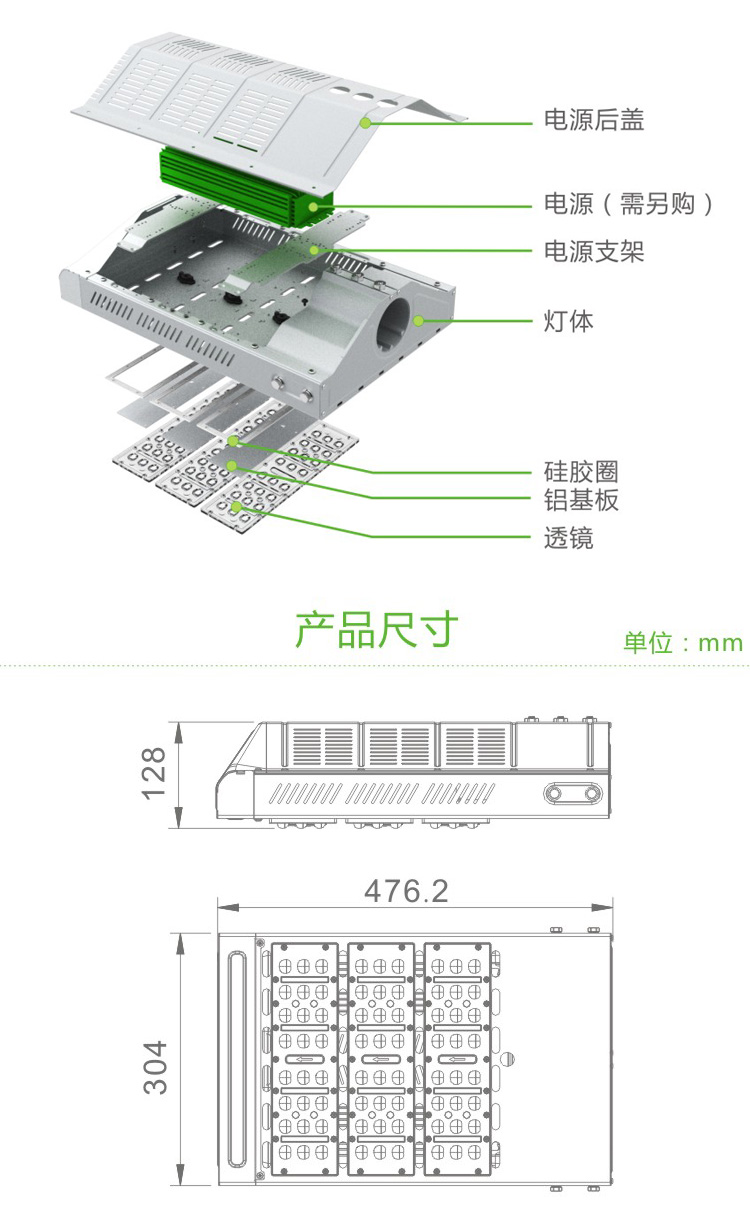 电源后盖

电源（需另购）

电源支架

灯体

硅胶圈

铝基板

透镜

产品尺寸

单位：mm

128

476.2

304