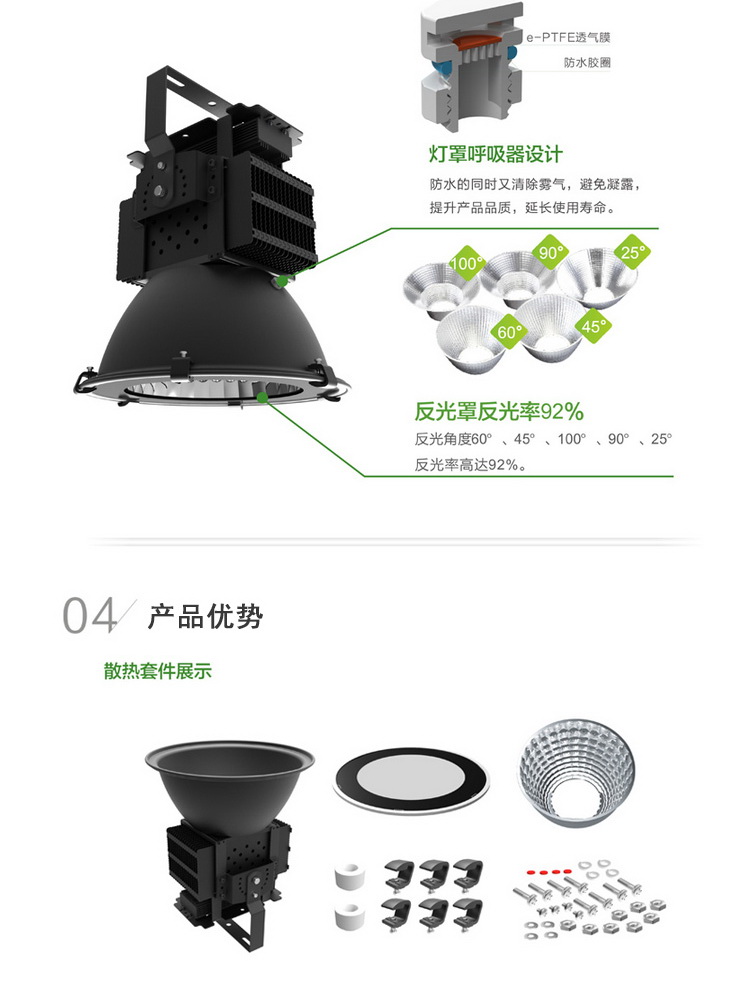 e-PTFE透气膜

防水胶圈

灯罩呼吸器设计

防水的同时又清除雾气，避免凝露，提升产品品质，延长使用寿命。

100°

90°

25°

60°

45°

反光罩反光率92%

反光角度60° 、45° 、100° 、90° 、25°

反光率高达92%。

04 产品优势

散热套件展示