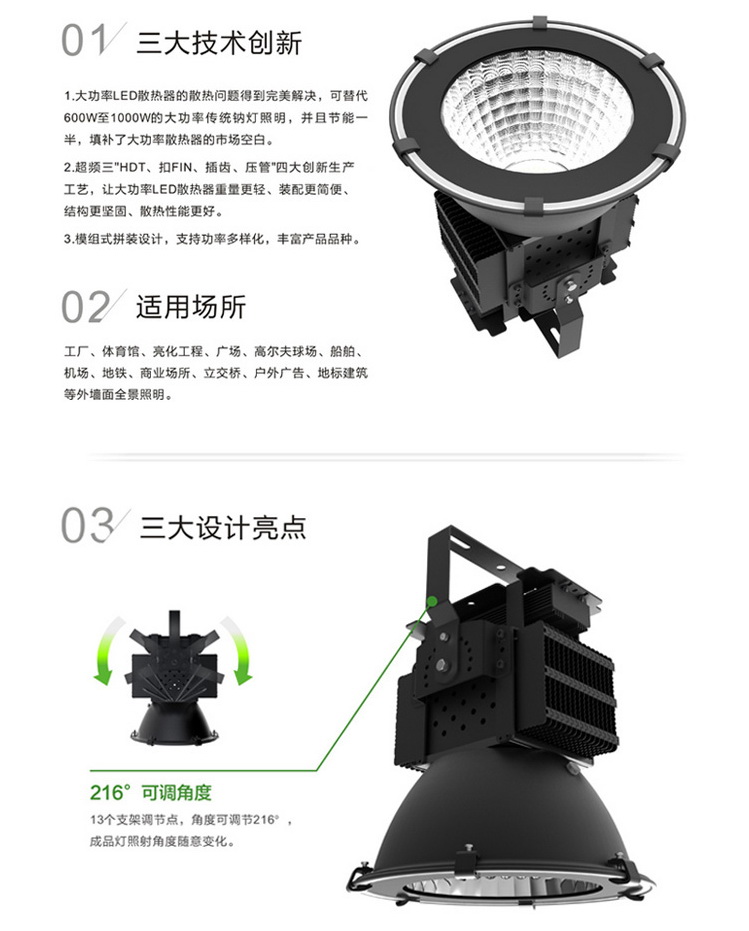 01 三大技术创新

1.大功率LED散热器的散热问题得到完美解决，可替代600W至1000W的大功率传统钠灯照明，并且节能一半，填补了大功率散热器的市场空白。

2.超频三"HDT、扣FIN、插齿、压管"四大创新生产工艺，让大功率LED散热器重量更轻、装配更简便、结构更坚固、散热性能更好。

3.模组式拼装设计，支持功率多样化，丰富产品品种。

02 适用场所

工厂、体育馆、亮化工程、广场、高尔夫球场、船舶、机场、地铁、商业场所、立交桥、户外广告、地标建筑等外墙面全景照明。

03 三大设计亮点

216° 可调角度

13个支架调节点，角度可调节216°，成品灯照射角度随意变化。